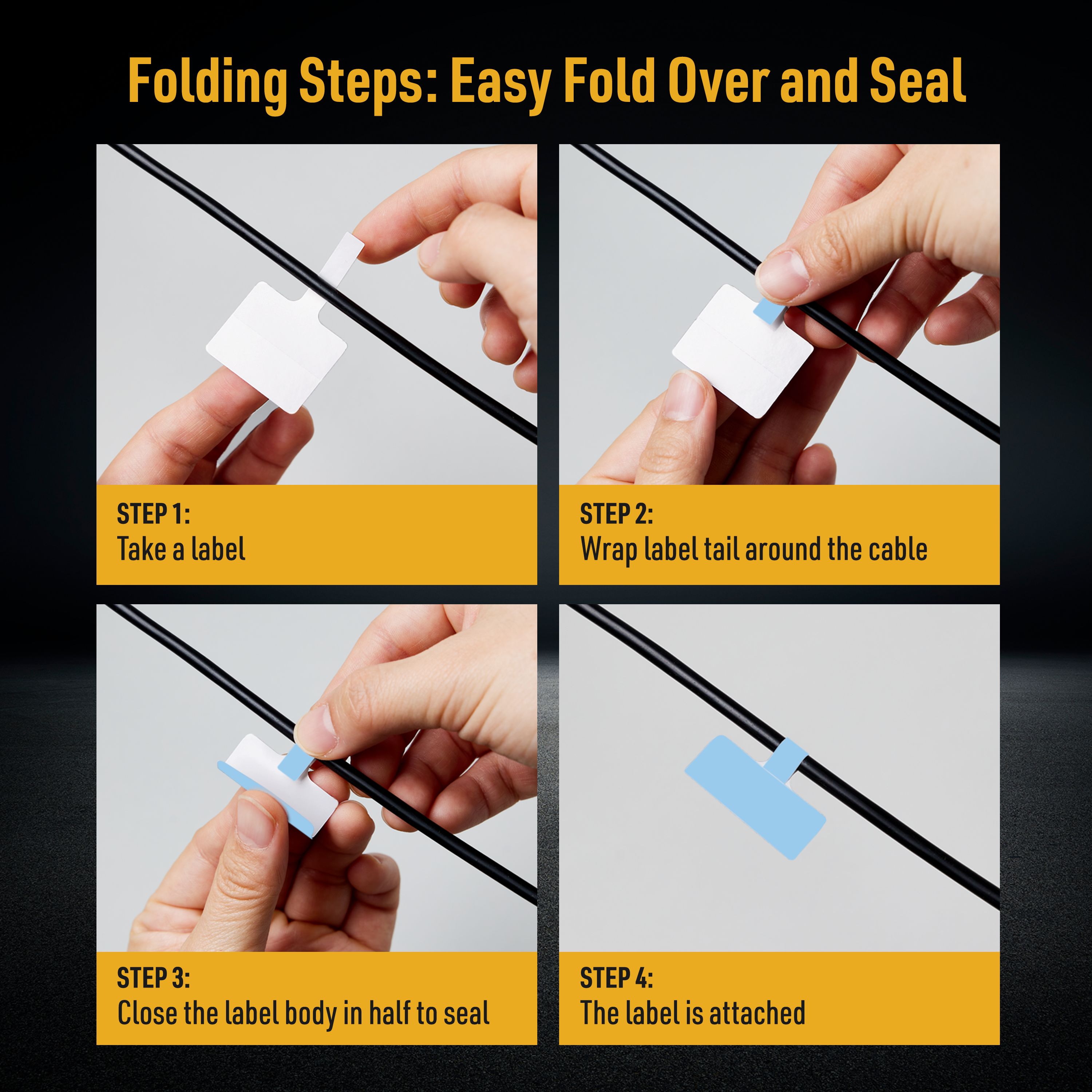 Folding Steps: Easy Fold Over and Seal

STEP 1:
Take a label

STEP 2:
Wrap label tail around the cable

STEP 3:
Close the label body in half to seal

STEP 4:
The label is attached